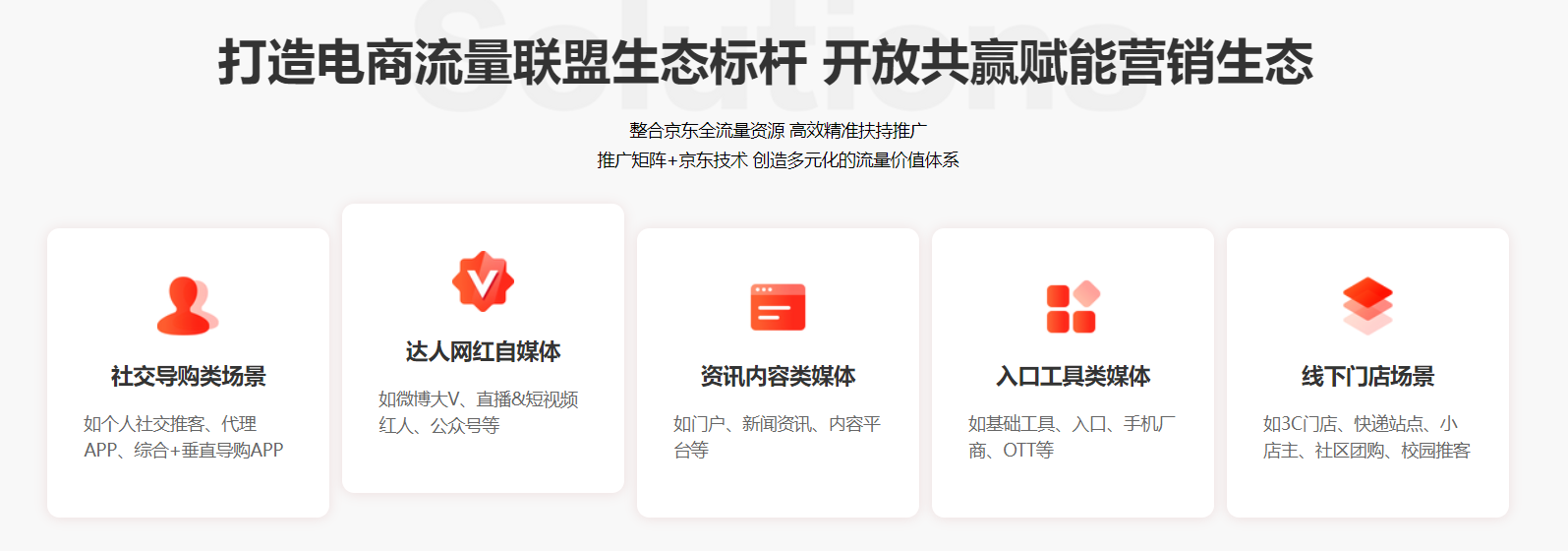 打造电商流量联盟生态标杆 开放共赢赋能营销生态

整合京东全流量资源 高效精准扶持推广
推广矩阵+京东技术 创造多元化的流量价值体系

社交导购类场景

如个人社交推客、代理APP、综合+垂直导购APP

达人网红自媒体

如微博大V、直播&短视频红人、公众号等

资讯内容类媒体

如门户、新闻资讯、内容平台等

入口工具类媒体

如基础工具、入口、手机厂商、OTT等

线下门店场景

如3C门店、快递站点、小店主、社区团购、校园推客

Solutions